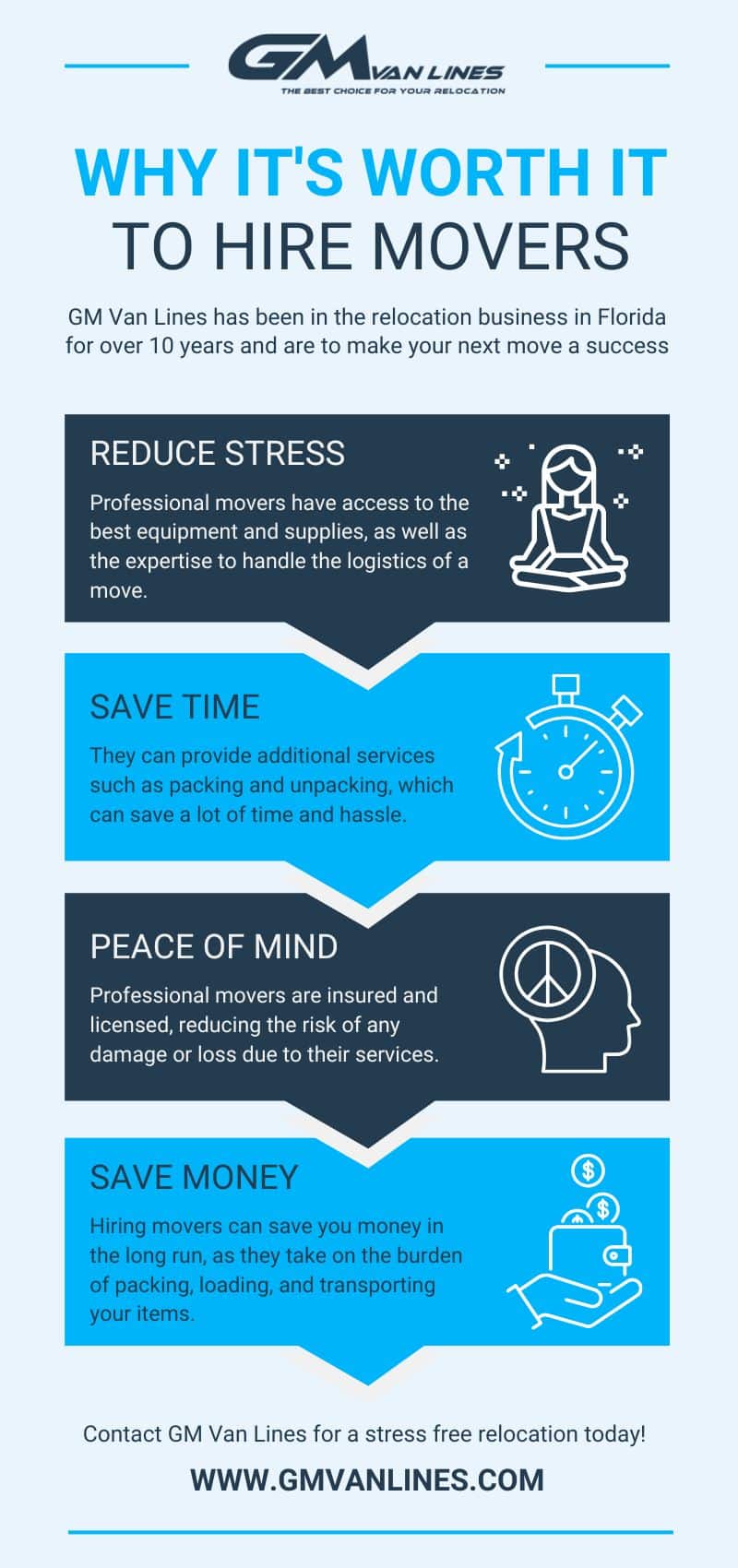 GM VAN LINES
THE BEST CHOICE FOR YOUR RELOCATION

WHY IT'S WORTH IT
TO HIRE MOVERS

GM Van Lines has been in the relocation business in Florida for over 10 years and are to make your next move a success

REDUCE STRESS

Professional movers have access to the best equipment and supplies, as well as the expertise to handle the logistics of a move.

SAVE TIME

They can provide additional services such as packing and unpacking, which can save a lot of time and hassle.

PEACE OF MIND

Professional movers are insured and licensed, reducing the risk of any damage or loss due to their services.

SAVE MONEY

Hiring movers can save you money in the long run, as they take on the burden of packing, loading, and transporting your items.

Contact GM Van Lines for a stress free relocation today!

WWW.GMVANLINES.COM