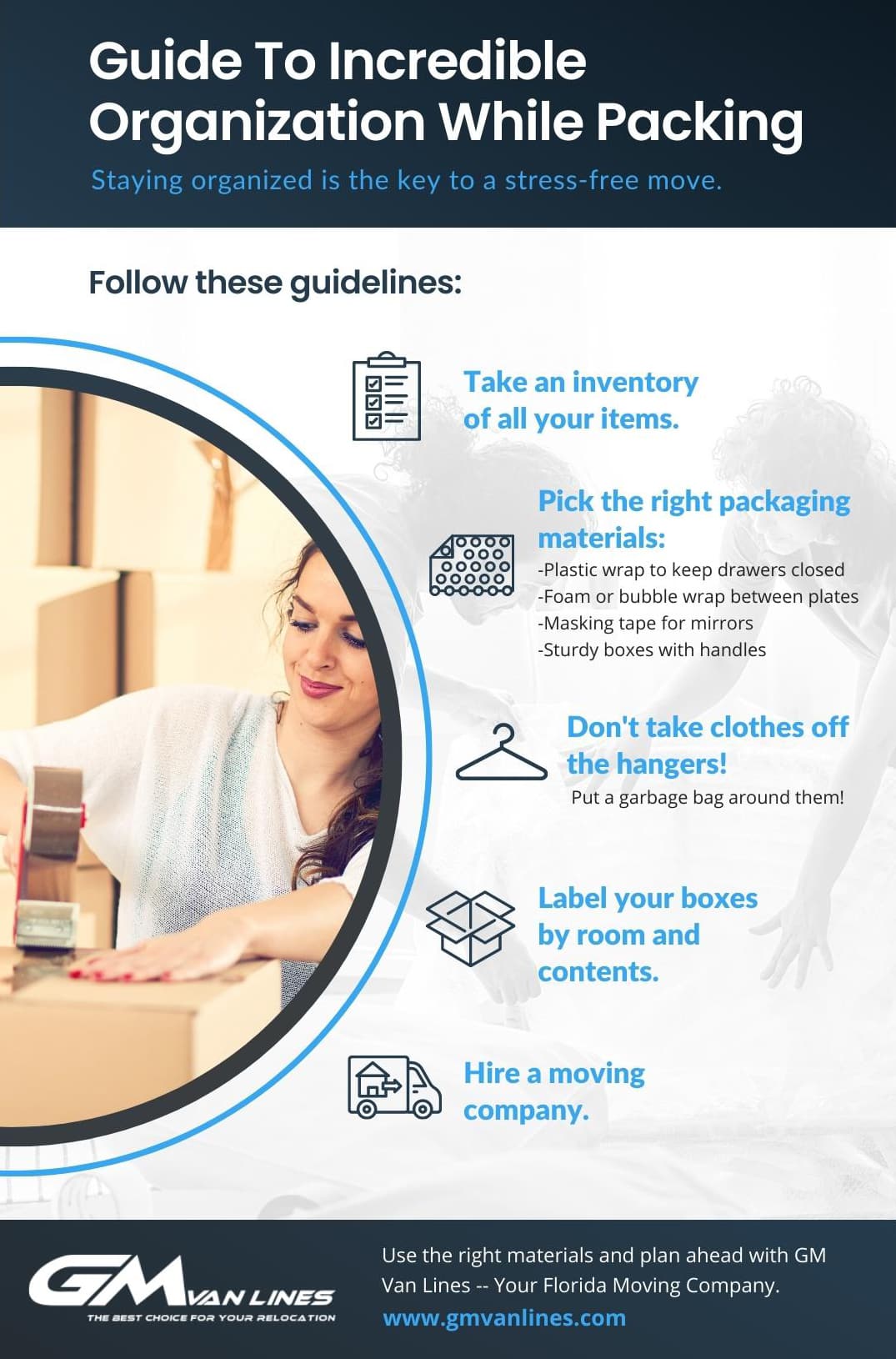 Guide To Incredible Organization While Packing

Staying organized is the key to a stress-free move.

Follow these guidelines:

Take an inventory of all your items.

Pick the right packaging materials:
-Plastic wrap to keep drawers closed
-Foam or bubble wrap between plates
-Masking tape for mirrors
-Sturdy boxes with handles

Don't take clothes off the hangers!
Put a garbage bag around them!

Label your boxes by room and contents.

Hire a moving company.

GM VAN LINES
THE BEST CHOICE FOR YOUR RELOCATION

Use the right materials and plan ahead with GM Van Lines -- Your Florida Moving Company.
www.gmvanlines.com